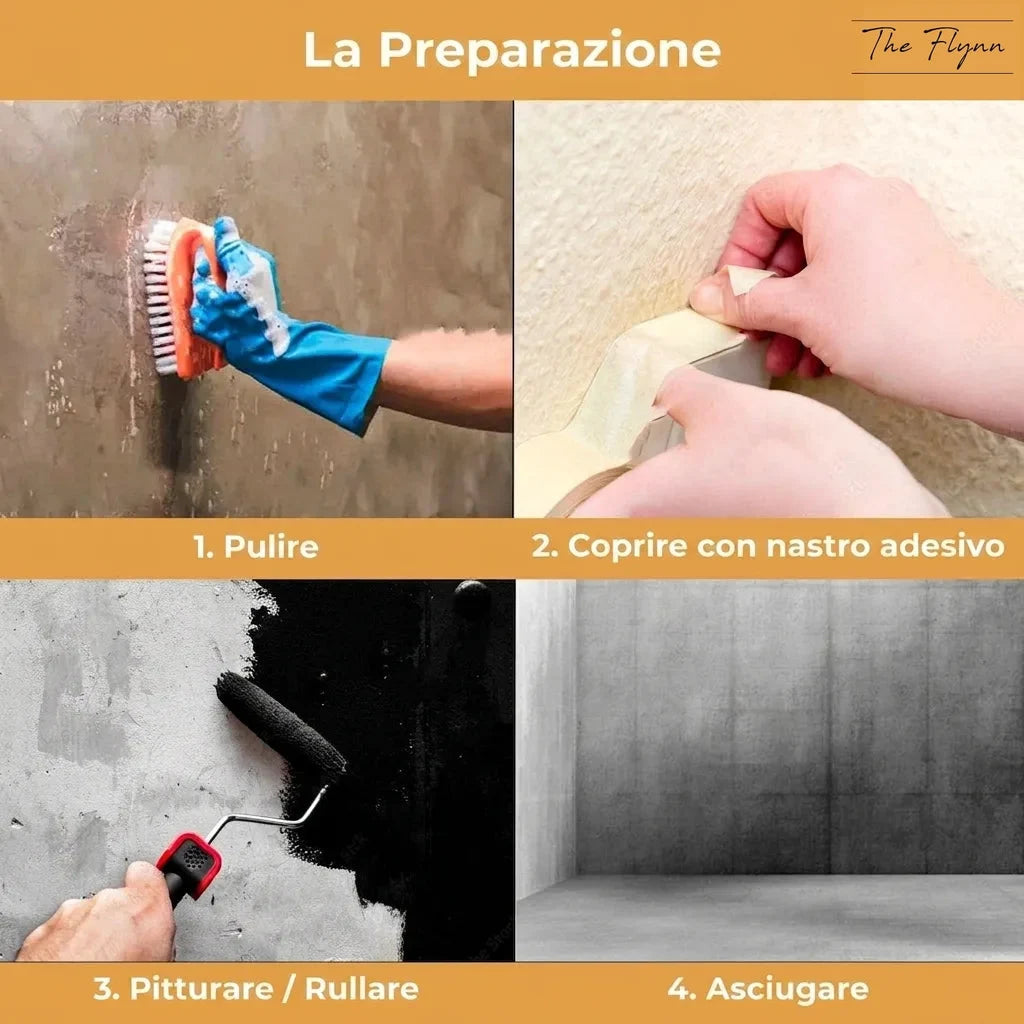 La Preparazione

The Flynn

1. Pulire

2. Coprire con nastro adesivo

3. Pitturare / Rullare

4. Asciugare